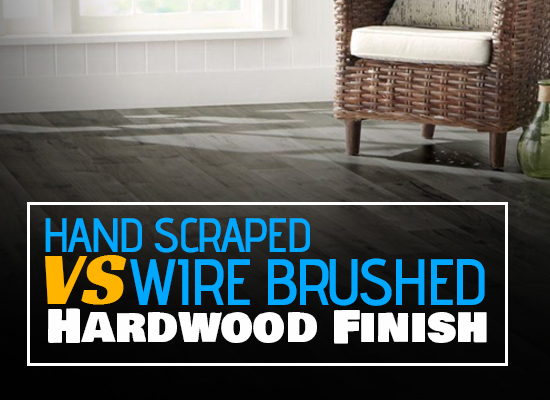 HAND SCRAPED
VS WIRE BRUSHED
HARDWOOD FINISH